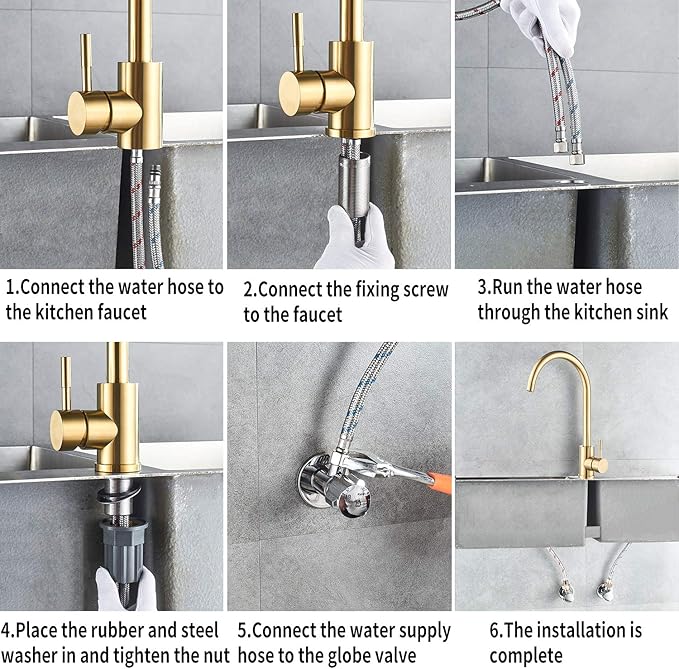 1.Connect the water hose to the kitchen faucet

2.Connect the fixing screw to the faucet

3.Run the water hose through the kitchen sink

4.Place the rubber and steel washer in and tighten the nut

5.Connect the water supply hose to the globe valve

6.The installation is complete