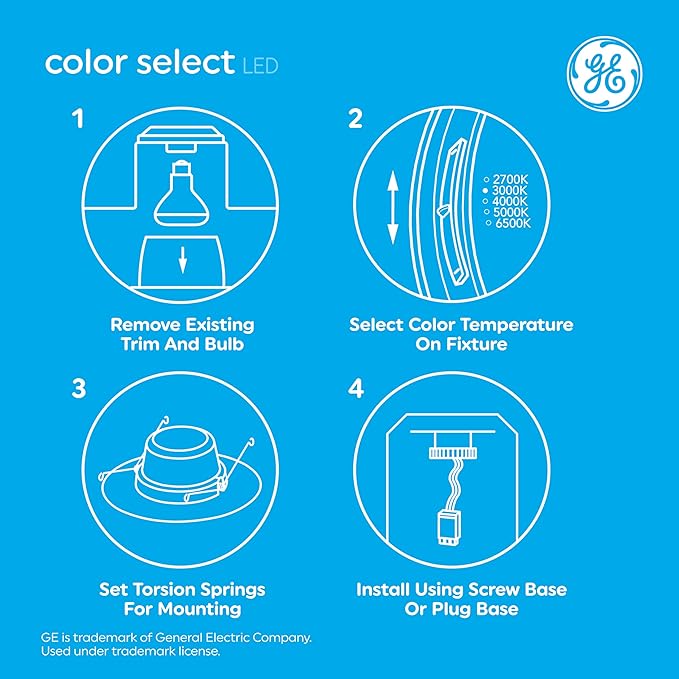 color select LED

GE

1

Remove Existing Trim And Bulb

2

2700K
3000K
4000K
5000K
6500K

Select Color Temperature On Fixture

3

Set Torsion Springs For Mounting

4

Install Using Screw Base Or Plug Base

GE is trademark of General Electric Company. Used under trademark license.