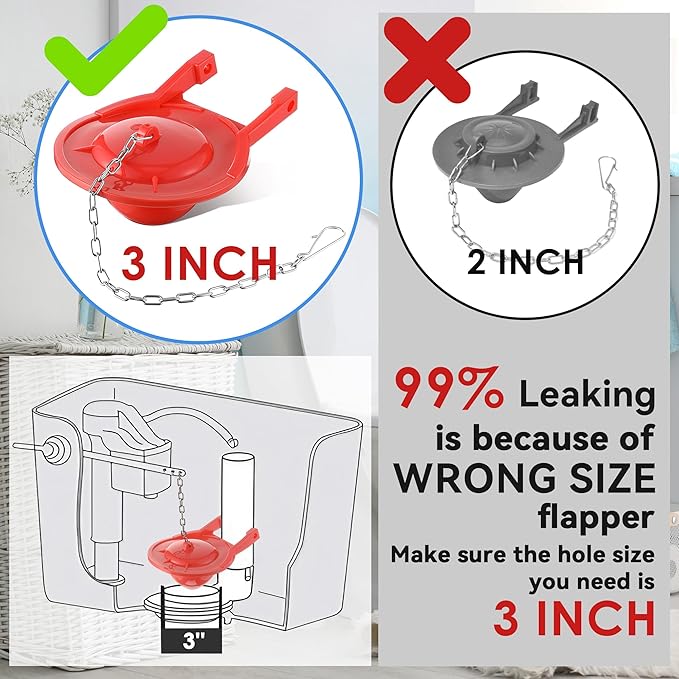 3 INCH

2 INCH

3"

99% Leaking is because of WRONG SIZE flapper

Make sure the hole size you need is 3 INCH