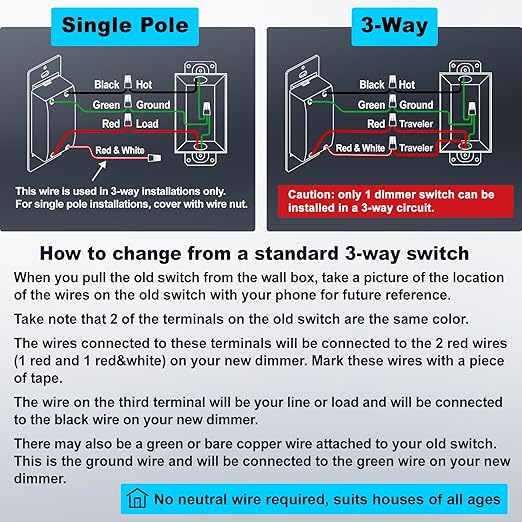 Single Pole

Black Hot
Green Ground
Red Load
Red & White

This wire is used in 3-way installations only. For single pole installations, cover with wire nut.

3-Way

Black Hot
Green Ground
Red Traveler
Red & White Traveler

Caution: only 1 dimmer switch can be installed in a 3-way circuit.

How to change from a standard 3-way switch

When you pull the old switch from the wall box, take a picture of the location of the wires on the old switch with your phone for future reference.

Take note that 2 of the terminals on the old switch are the same color.

The wires connected to these terminals will be connected to the 2 red wires (1 red and 1 red&white) on your new dimmer. Mark these wires with a piece of tape.

The wire on the third terminal will be your line or load and will be connected to the black wire on your new dimmer.

There may also be a green or bare copper wire attached to your old switch. This is the ground wire and will be connected to the green wire on your new dimmer.

No neutral wire required, suits houses of all ages