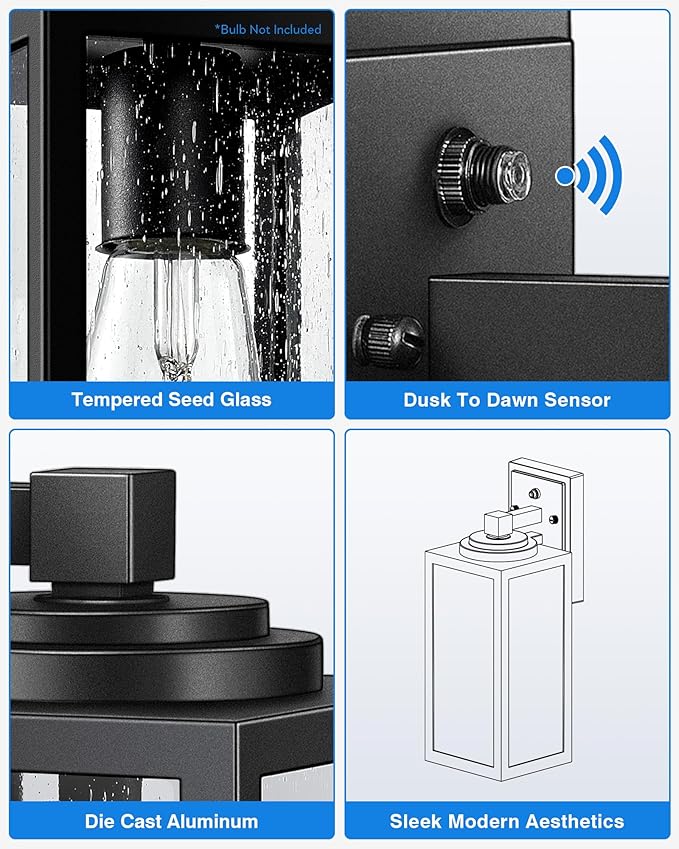 *Bulb Not Included

Tempered Seed Glass

Dusk To Dawn Sensor

Die Cast Aluminum

Sleek Modern Aesthetics