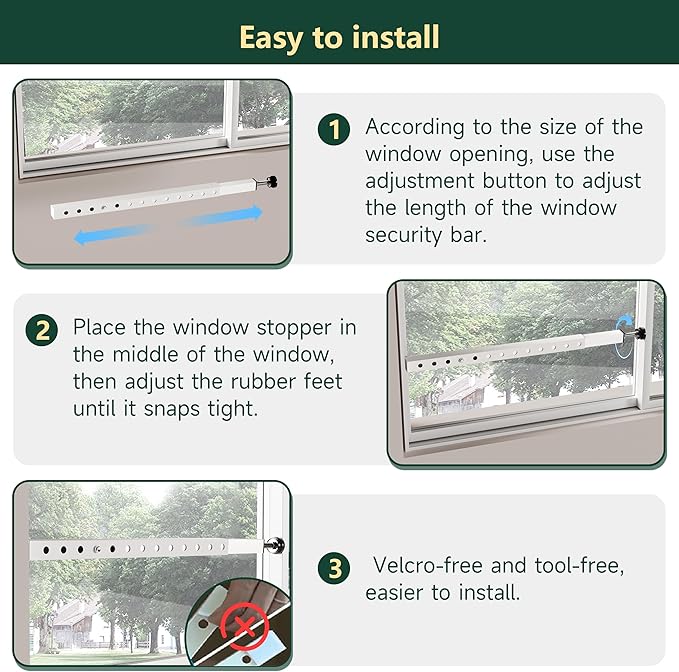 Easy to install

1 According to the size of the window opening, use the adjustment button to adjust the length of the window security bar.

2 Place the window stopper in the middle of the window, then adjust the rubber feet until it snaps tight.

3 Velcro-free and tool-free, easier to install.