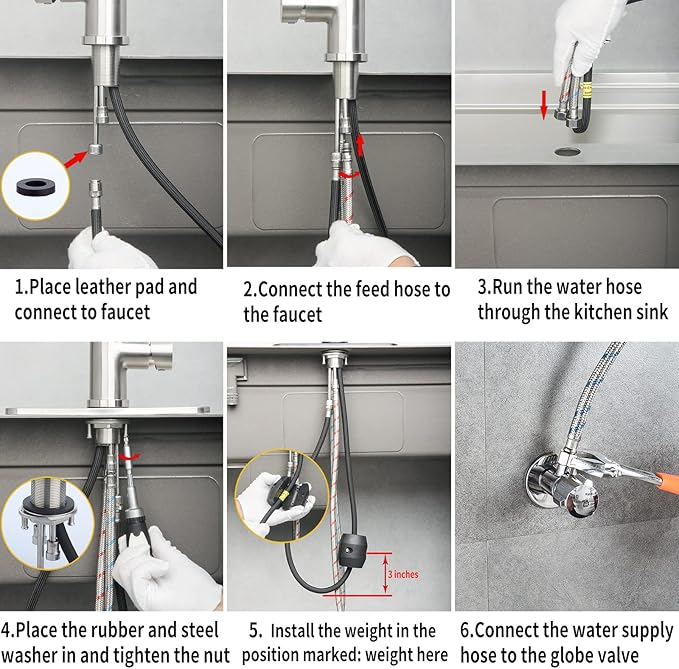 1.Place leather pad and connect to faucet

2.Connect the feed hose to the faucet

3.Run the water hose through the kitchen sink

3 inches

4.Place the rubber and steel washer in and tighten the nut

5. Install the weight in the position marked: weight here

6.Connect the water supply hose to the globe valve