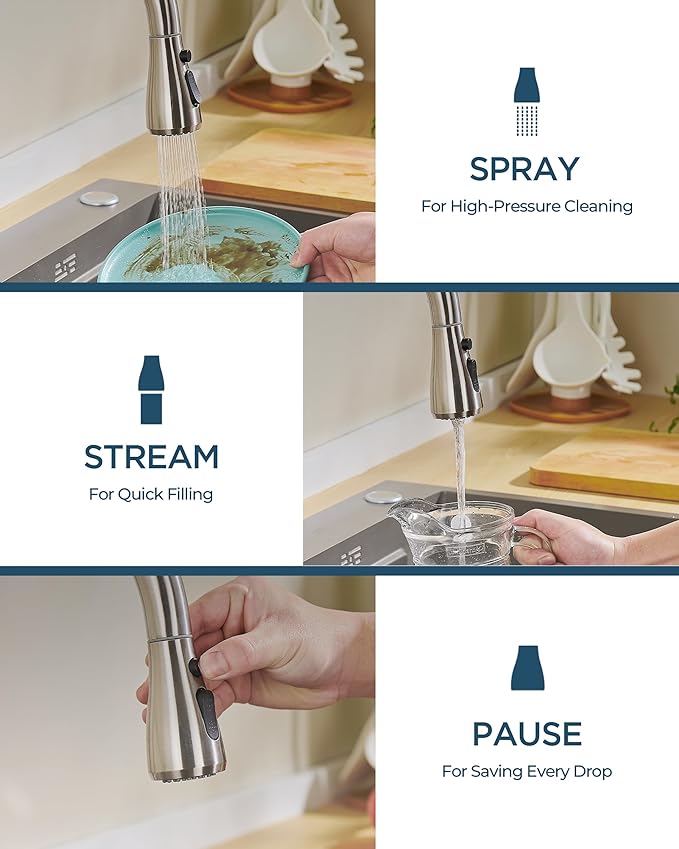 SPRAY

For High-Pressure Cleaning

STREAM

For Quick Filling

PAUSE

For Saving Every Drop