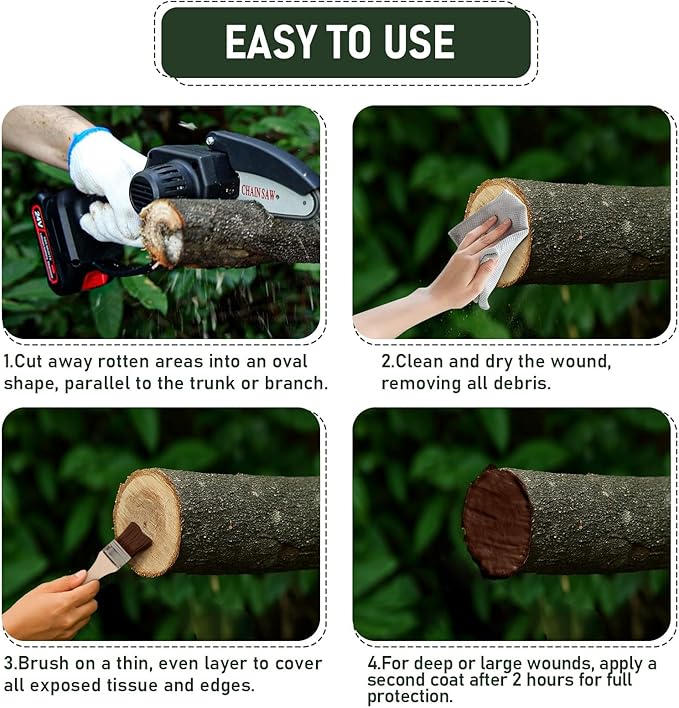 EASY TO USE

24V

CHAIN SAW

1.Cut away rotten areas into an oval shape, parallel to the trunk or branch.

2.Clean and dry the wound, removing all debris.

3.Brush on a thin, even layer to cover all exposed tissue and edges.

4.For deep or large wounds, apply a second coat after 2 hours for full protection.