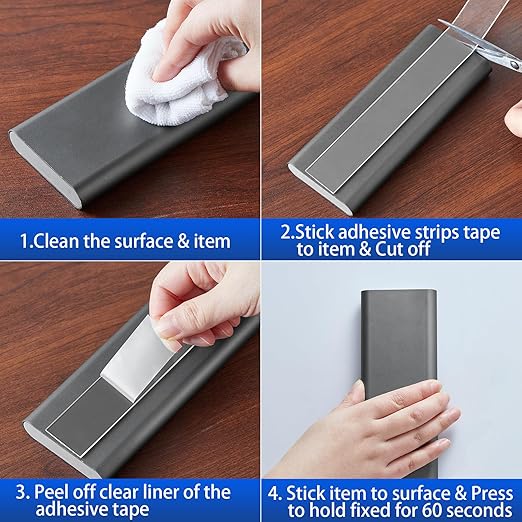 1.Clean the surface & item

2.Stick adhesive strips tape to item & Cut off

3. Peel off clear liner of the adhesive tape

4. Stick item to surface & Press to hold fixed for 60 seconds