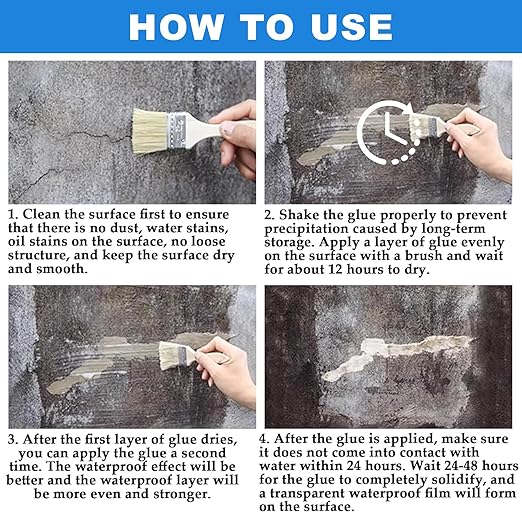 HOW TO USE

1. Clean the surface first to ensure that there is no dust, water stains, oil stains on the surface, no loose structure, and keep the surface dry and smooth.

2. Shake the glue properly to prevent precipitation caused by long-term storage. Apply a layer of glue evenly on the surface with a brush and wait for about 12 hours to dry.

3. After the first layer of glue dries, you can apply the glue a second time. The waterproof effect will be better and the waterproof layer will be more even and stronger.

4. After the glue is applied, make sure it does not come into contact with water within 24 hours. Wait 24-48 hours for the glue to completely solidify, and a transparent waterproof film will form on the surface.