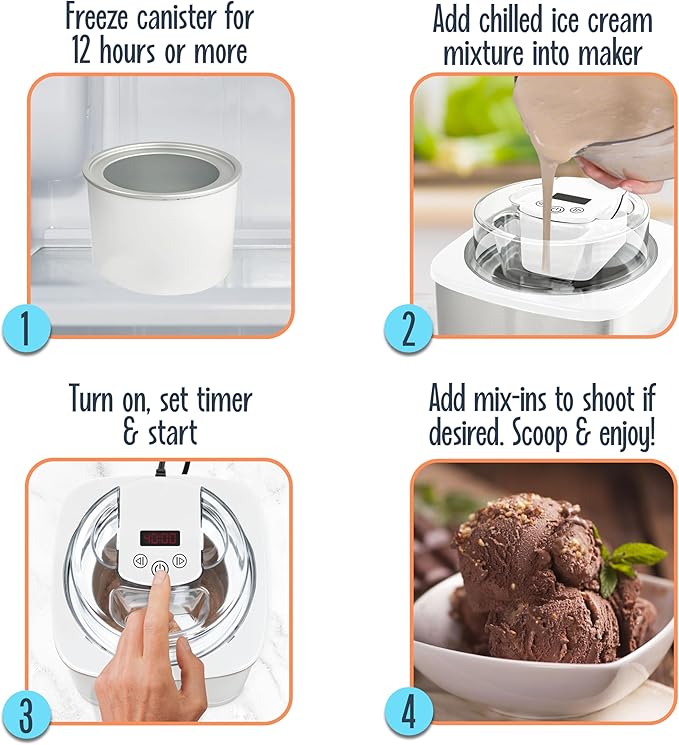 Freeze canister for 12 hours or more

1

Add chilled ice cream mixture into maker

2

Turn on, set timer & start

40:00

3

Add mix-ins to shoot if desired. Scoop & enjoy!

4