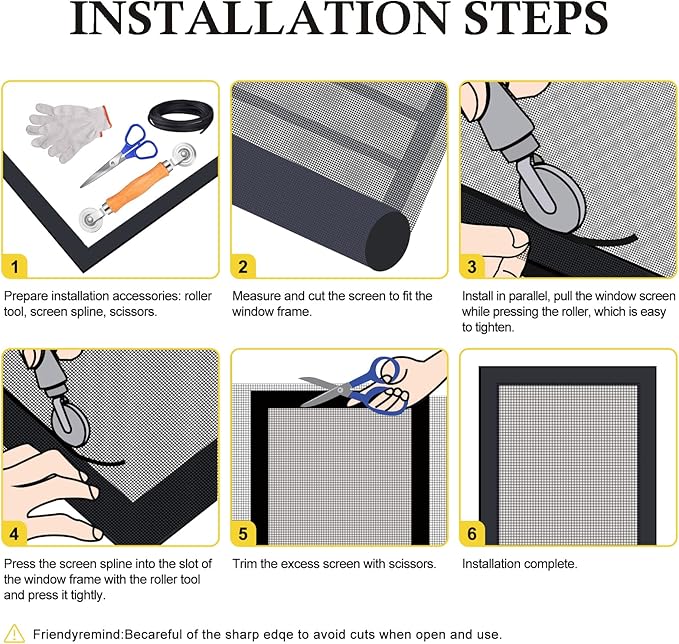 INSTALLATION STEPS

1

Prepare installation accessories: roller tool, screen spline, scissors.

2

Measure and cut the screen to fit the window frame.

3

Install in parallel, pull the window screen while pressing the roller, which is easy to tighten.

4

Press the screen spline into the slot of the window frame with the roller tool and press it tightly.

5

Trim the excess screen with scissors.

6

Installation complete.

Friendyremind:Becareful of the sharp edqe to avoid cuts when open and use.