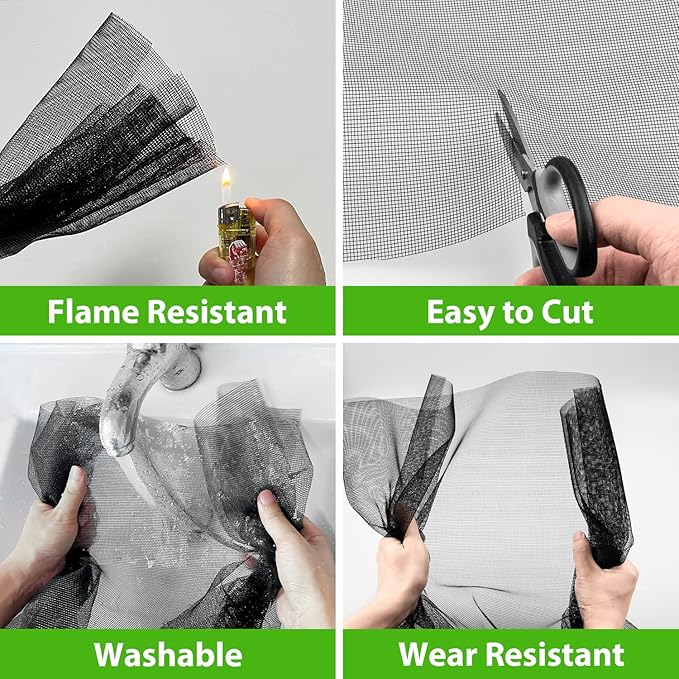 Flame Resistant

Easy to Cut

Washable

Wear Resistant