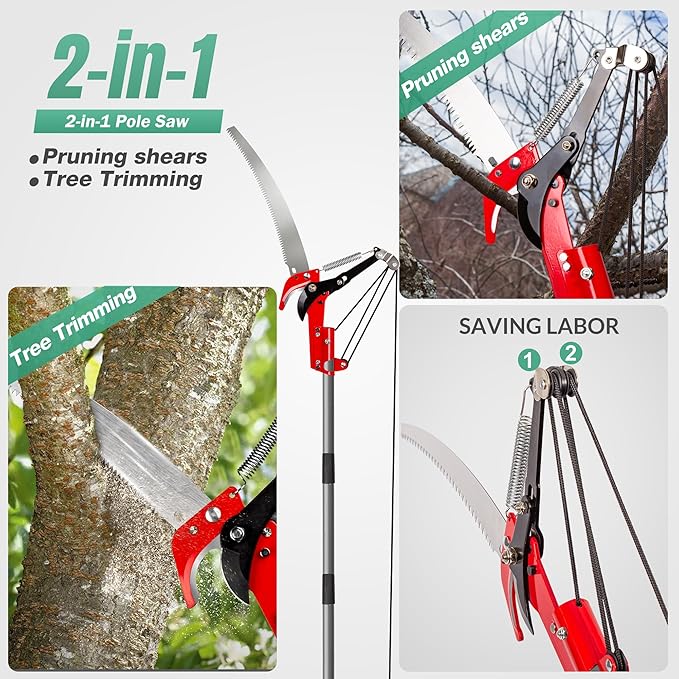 2-in-1
2-in-1 Pole Saw
• Pruning shears
• Tree Trimming

Pruning shears

Tree Trimming

SAVING LABOR
1 2