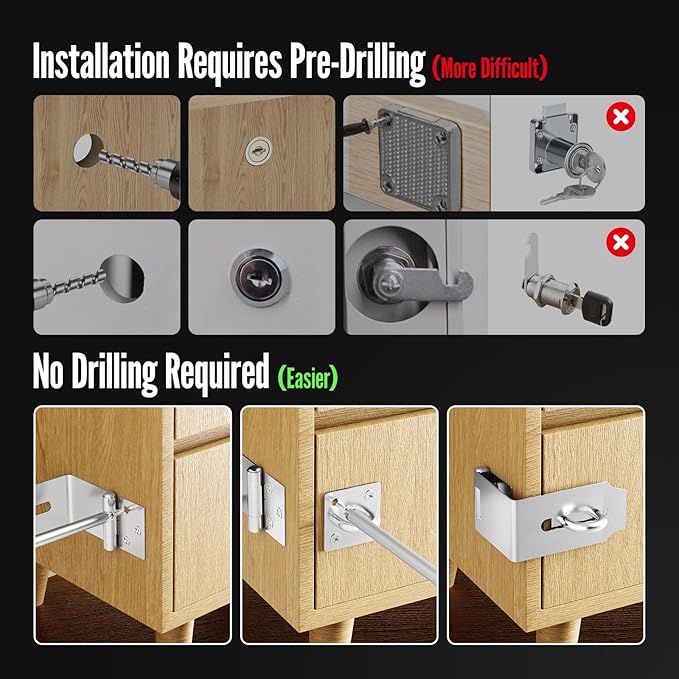 Installation Requires Pre-Drilling (More Difficult)

No Drilling Required (Easier)