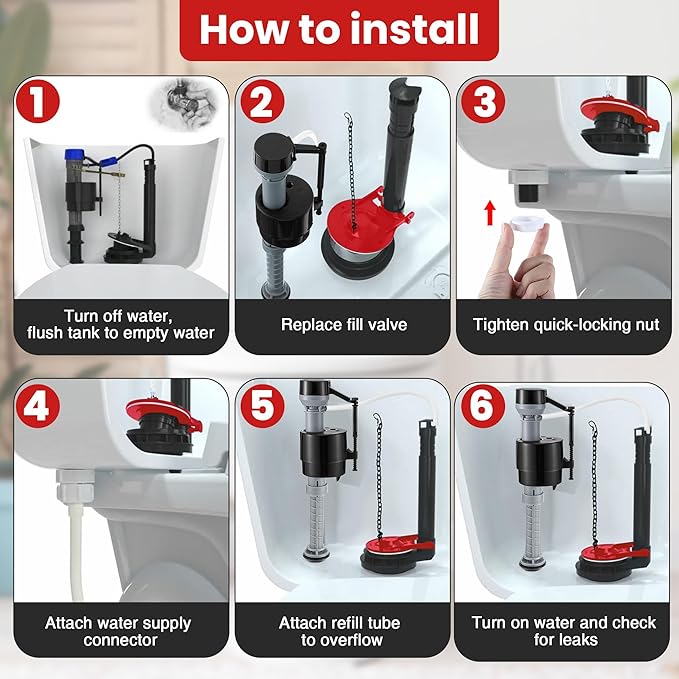 How to install

1
Turn off water, flush tank to empty water

2
Replace fill valve

3
Tighten quick-locking nut

4
Attach water supply connector

5
Attach refill tube to overflow

6
Turn on water and check for leaks