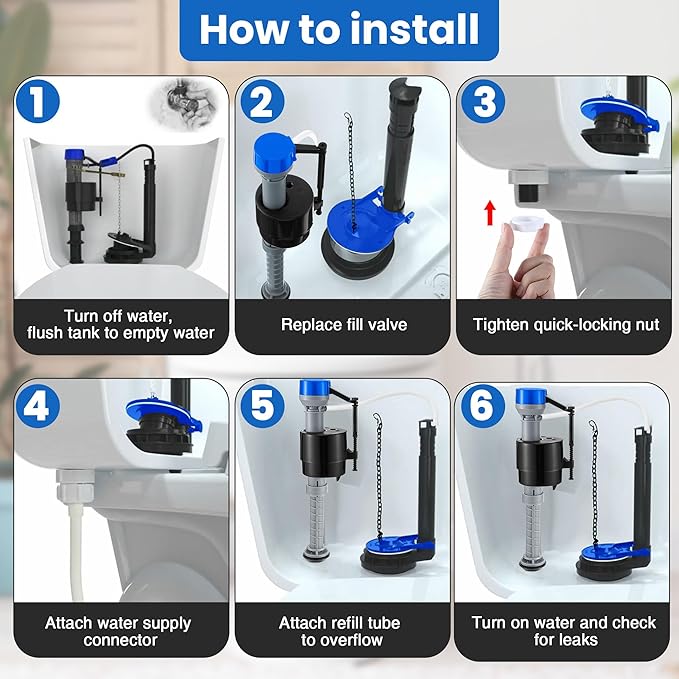 How to install

1
Turn off water, flush tank to empty water

2
Replace fill valve

3
Tighten quick-locking nut

4
Attach water supply connector

5
Attach refill tube to overflow

6
Turn on water and check for leaks