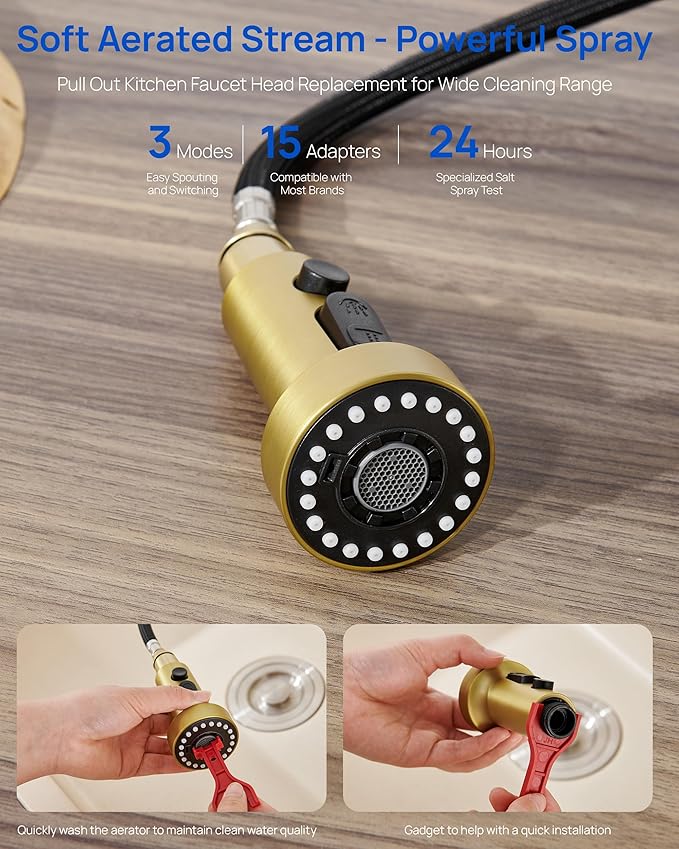 Soft Aerated Stream - Powerful Spray

Pull Out Kitchen Faucet Head Replacement for Wide Cleaning Range

3 Modes
Easy Spouting and Switching

15 Adapters
Compatible with Most Brands

24 Hours
Specialized Salt Spray Test

Quickly wash the aerator to maintain clean water quality

Gadget to help with a quick installation