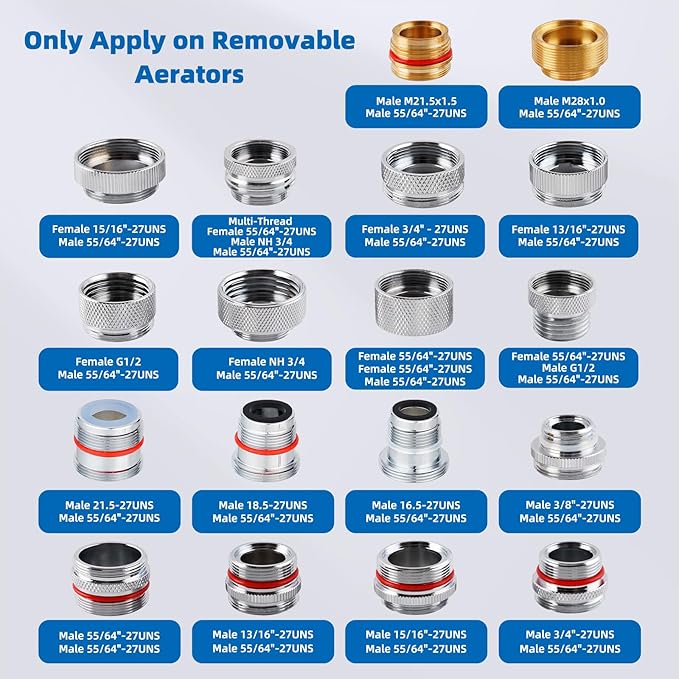 Only Apply on Removable Aerators

Male M21.5x1.5
Male 55/64"-27UNS

Male M28x1.0
Male 55/64"-27UNS

Female 15/16"-27UNS
Male 55/64"-27UNS

Multi-Thread
Female 55/64"-27UNS
Male NH 3/4
Male 55/64"-27UNS

Female 3/4" - 27UNS
Male 55/64"-27UNS

Female 13/16"-27UNS
Male 55/64"-27UNS

Female G1/2
Male 55/64"-27UNS

Female NH 3/4
Male 55/64"-27UNS

Female 55/64"-27UNS
Female 55/64"-27UNS
Male 55/64"-27UNS

Female 55/64"-27UNS
Male G1/2
Male 55/64"-27UNS

Male 21.5-27UNS
Male 55/64"-27UNS

Male 18.5-27UNS
Male 55/64"-27UNS

Male 16.5-27UNS
Male 55/64"-27UNS

Male 3/8"-27UNS
Male 55/64"-27UNS

Male 55/64"-27UNS
Male 55/64"-27UNS

Male 13/16"-27UNS
Male 55/64"-27UNS

Male 15/16"-27UNS
Male 55/64"-27UNS

Male 3/4"-27UNS
Male 55/64"-27UNS