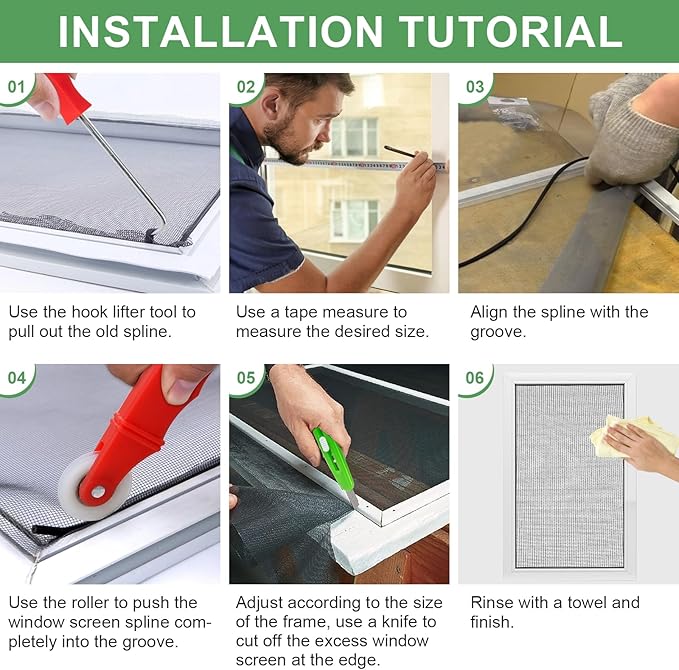 INSTALLATION TUTORIAL

01

Use the hook lifter tool to pull out the old spline.

02

Use a tape measure to measure the desired size.

03

Align the spline with the groove.

04

Use the roller to push the window screen spline completely into the groove.

05

Adjust according to the size of the frame, use a knife to cut off the excess window screen at the edge.

06

Rinse with a towel and finish.