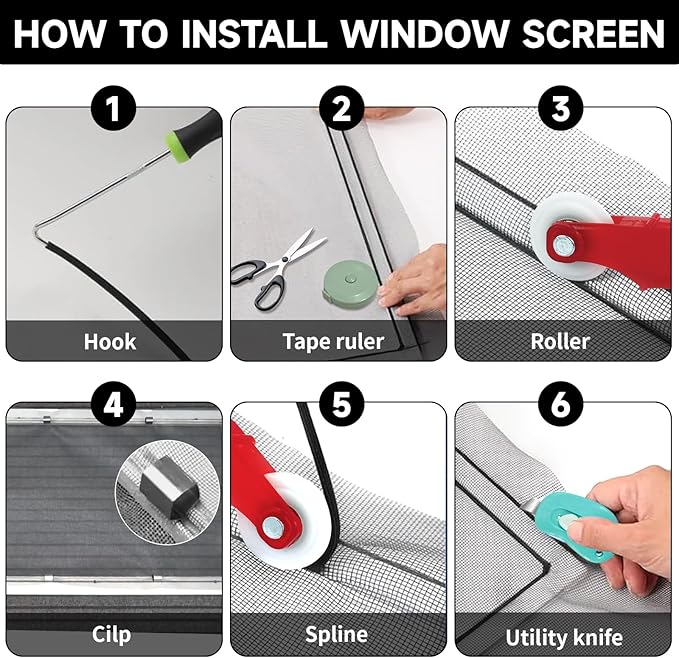 HOW TO INSTALL WINDOW SCREEN

1
Hook

2
Tape ruler

3
Roller

4
Cilp

5
Spline

6
Utility knife