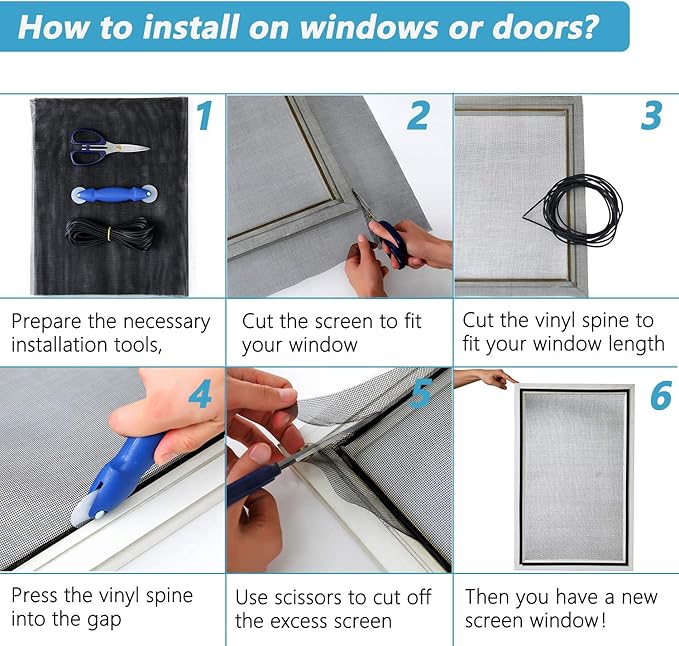 How to install on windows or doors?

1

Prepare the necessary installation tools,

2

Cut the screen to fit your window

3

Cut the vinyl spine to fit your window length

4

Press the vinyl spine into the gap

5

Use scissors to cut off the excess screen

6

Then you have a new screen window!