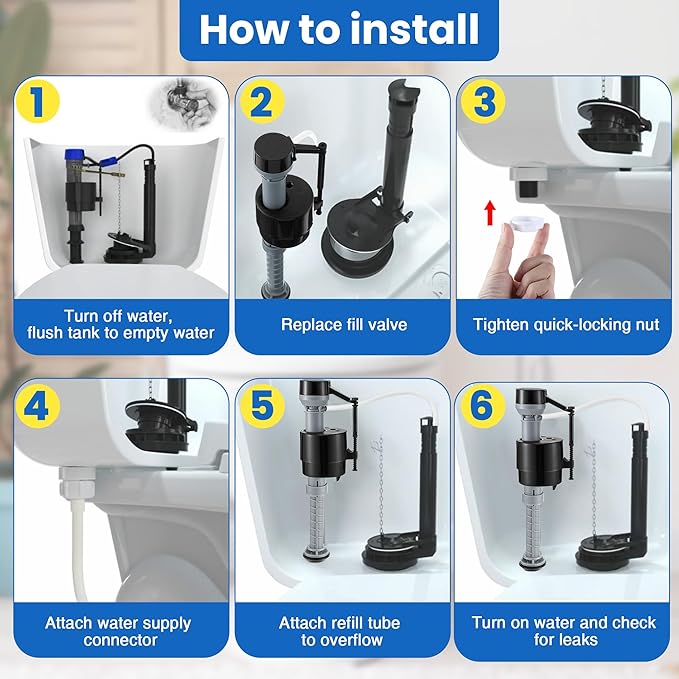 How to install

1

Turn off water, flush tank to empty water

2

Replace fill valve

3

Tighten quick-locking nut

4

Attach water supply connector

5

Attach refill tube to overflow

6

Turn on water and check for leaks