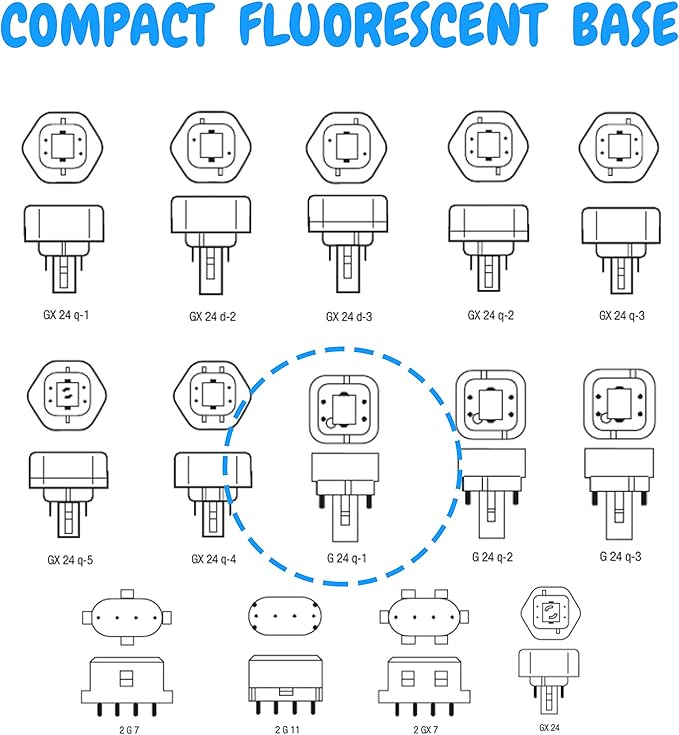 COMPACT FLUORESCENT BASE

GX 24 q-1
GX 24 d-2
GX 24 d-3
GX 24 q-2
GX 24 q-3

GX 24 q-5
GX 24 q-4
G 24 q-1
G 24 q-2
G 24 q-3

2 G 7
2 G 11
2 GX 7
GX 24