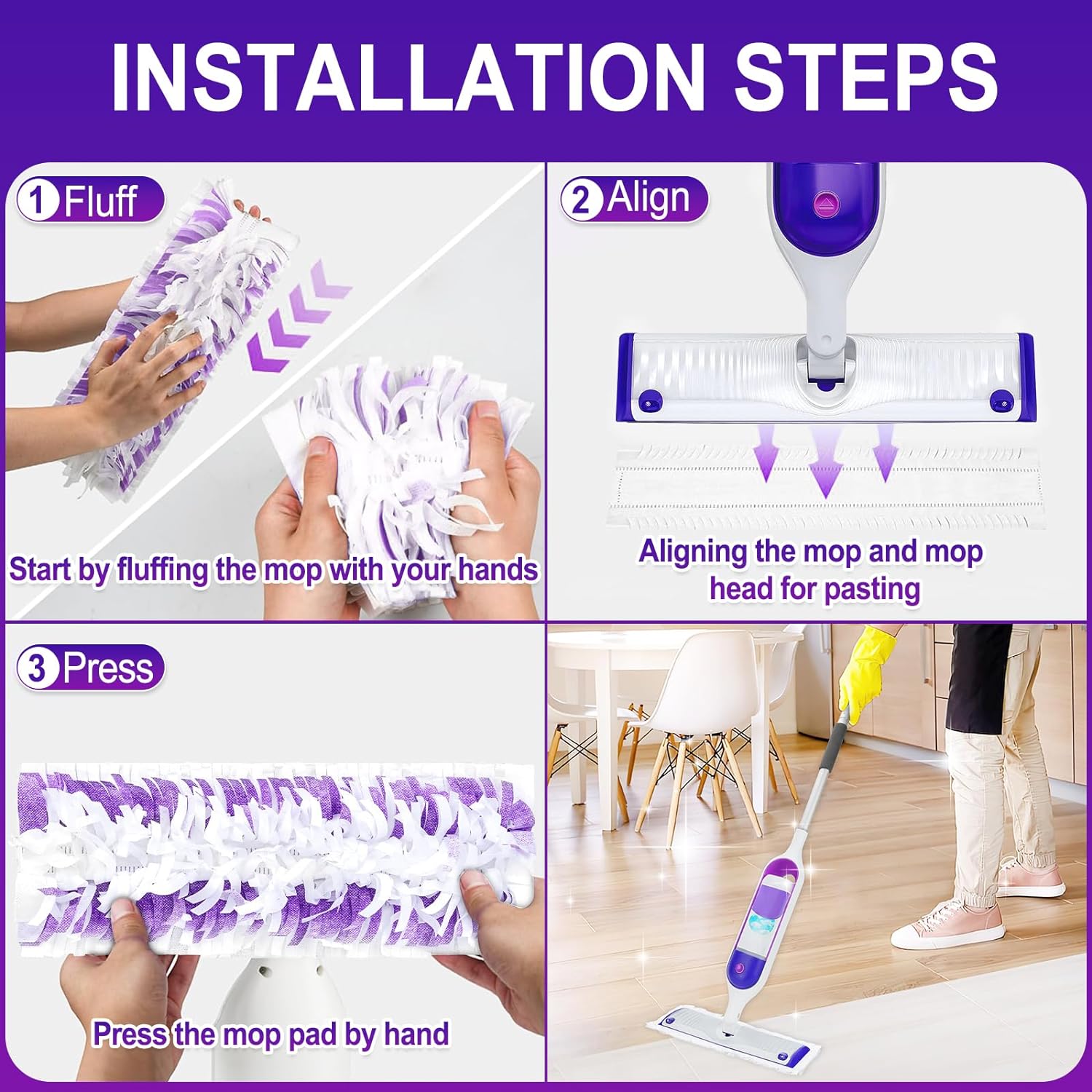 INSTALLATION STEPS

1 Fluff

Start by fluffing the mop with your hands

2 Align

Aligning the mop and mop head for pasting

3 Press

Press the mop pad by hand