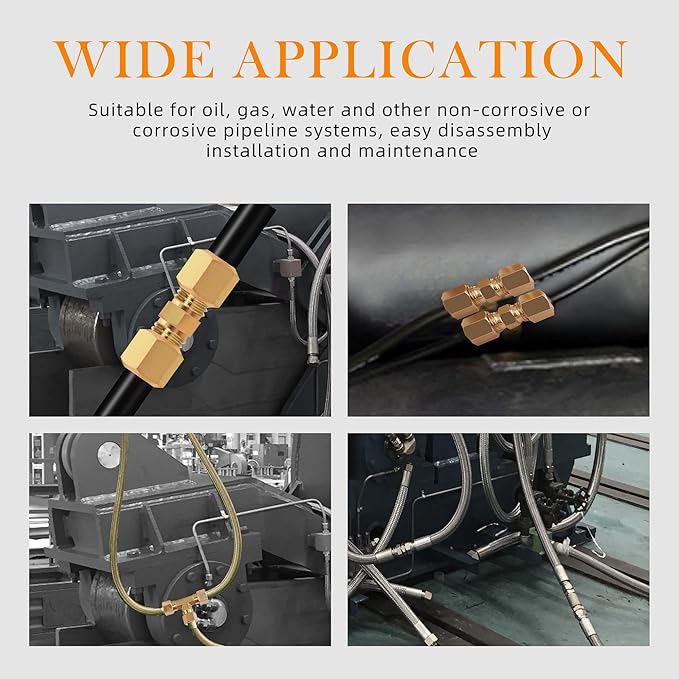 WIDE APPLICATION

Suitable for oil, gas, water and other non-corrosive or corrosive pipeline systems, easy disassembly installation and maintenance