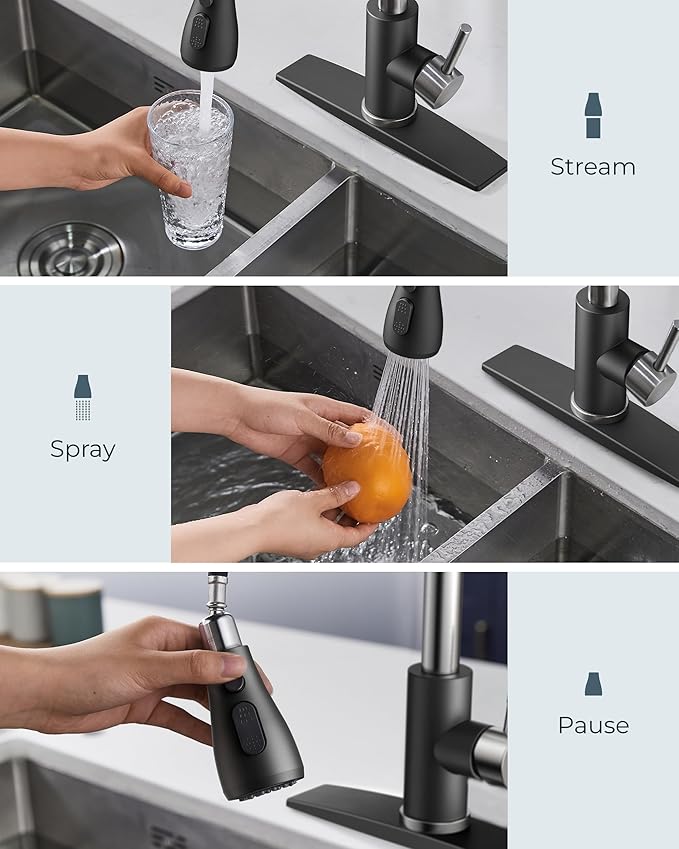 Stream

Spray

Pause