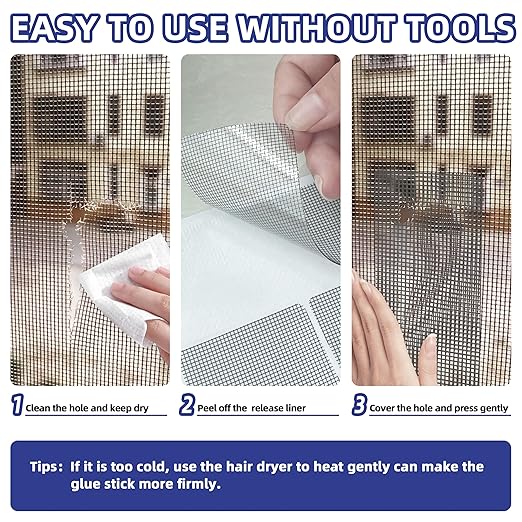 EASY TO USE WITHOUT TOOLS

1 Clean the hole and keep dry

2 Peel off the  release liner

3 Cover the hole and press gently

Tips: If it is too cold, use the hair dryer to heat gently can make the glue stick more firmly.