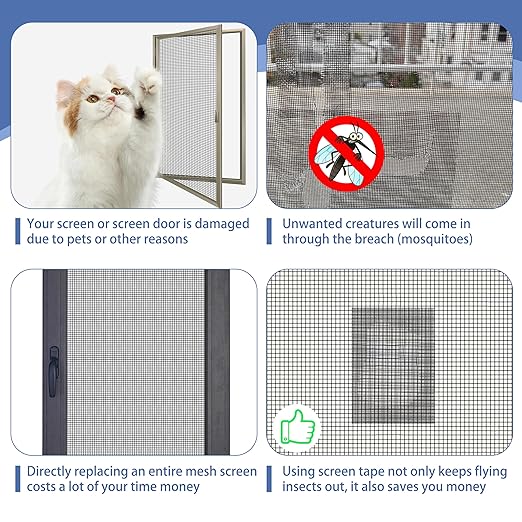 Your screen or screen door is damaged due to pets or other reasons

Unwanted creatures will come in through the breach (mosquitoes)

Directly replacing an entire mesh screen costs a lot of your time money

Using screen tape not only keeps flying insects out, it also saves you money