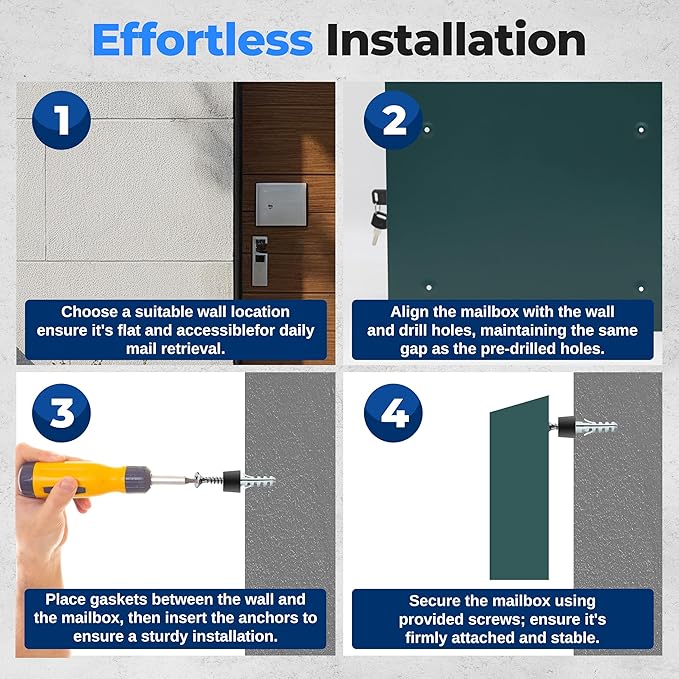 Effortless Installation

1

Choose a suitable wall location ensure it's flat and accessiblefor daily mail retrieval.

2

Align the mailbox with the wall and drill holes, maintaining the same gap as the pre-drilled holes.

3

Place gaskets between the wall and the mailbox, then insert the anchors to ensure a sturdy installation.

4

Secure the mailbox using provided screws; ensure it's firmly attached and stable.