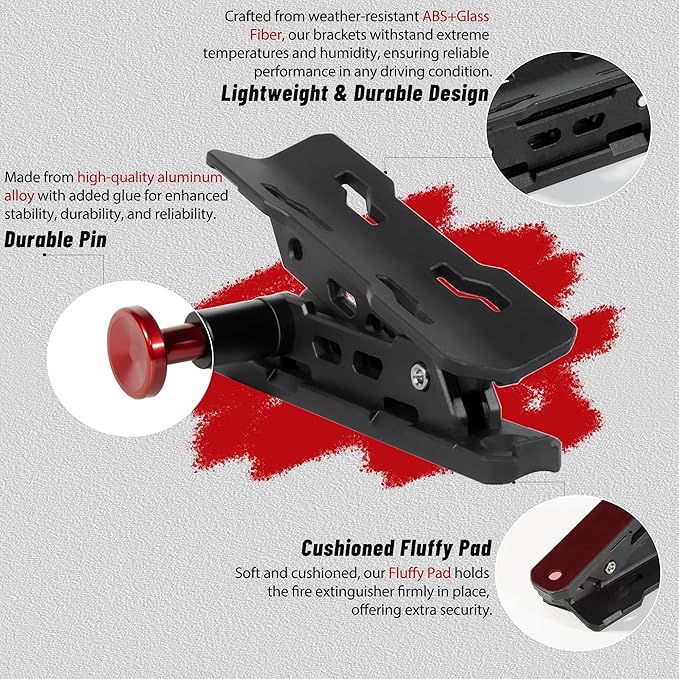 Crafted from weather-resistant ABS+Glass Fiber, our brackets withstand extreme temperatures and humidity, ensuring reliable performance in any driving condition.

Lightweight & Durable Design

Made from high-quality aluminum alloy with added glue for enhanced stability, durability, and reliability.

Durable Pin

Cushioned Fluffy Pad

Soft and cushioned, our Fluffy Pad holds the fire extinguisher firmly in place, offering extra security.