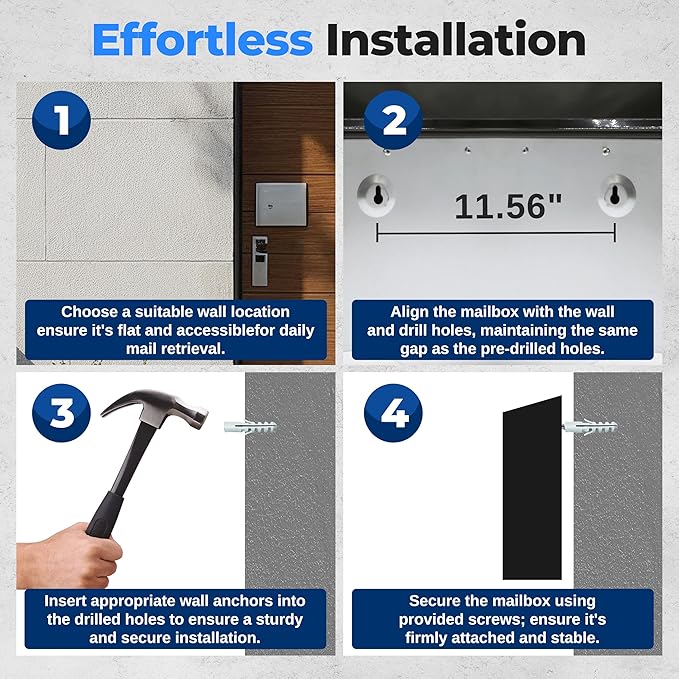 Effortless Installation

1

Choose a suitable wall location ensure it's flat and accessiblefor daily mail retrieval.

2

11.56"

Align the mailbox with the wall and drill holes, maintaining the same gap as the pre-drilled holes.

3

Insert appropriate wall anchors into the drilled holes to ensure a sturdy and secure installation.

4

Secure the mailbox using provided screws; ensure it's firmly attached and stable.