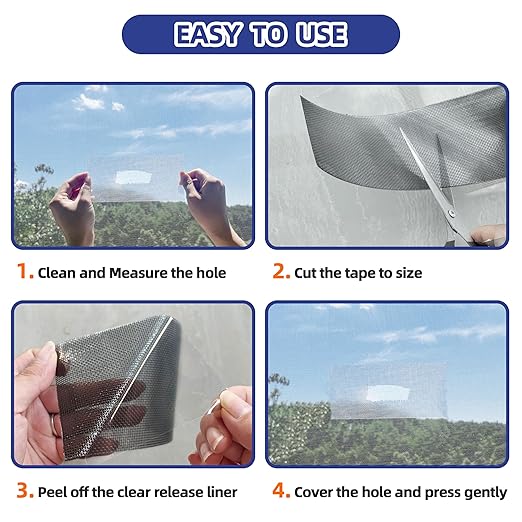 EASY TO USE

1. Clean and Measure the hole

2. Cut the tape to size

3. Peel off the clear release liner

4. Cover the hole and press gently