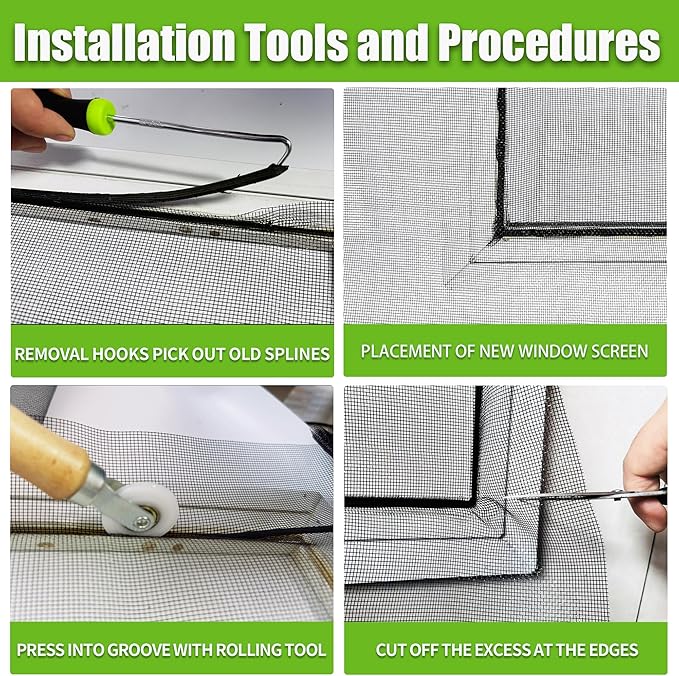 Installation Tools and Procedures

REMOVAL HOOKS PICK OUT OLD SPLINES

PLACEMENT OF NEW WINDOW SCREEN

PRESS INTO GROOVE WITH ROLLING TOOL

CUT OFF THE EXCESS AT THE EDGES