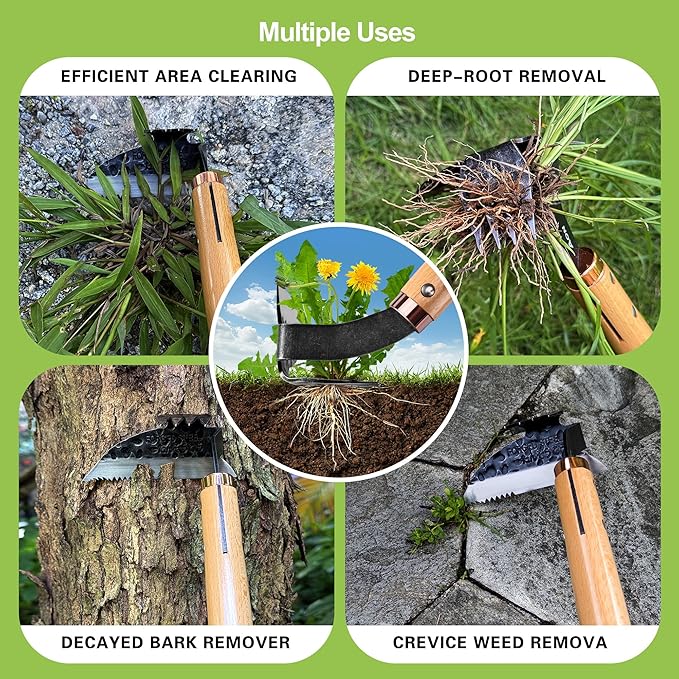 Multiple Uses

EFFICIENT AREA CLEARING

DEEP-ROOT REMOVAL

DECAYED BARK REMOVER

CREVICE WEED REMOVA