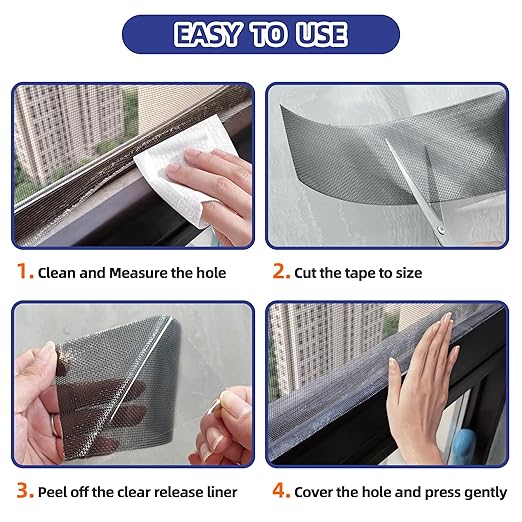 EASY TO USE

1. Clean and Measure the hole

2. Cut the tape to size

3. Peel off the clear release liner

4. Cover the hole and press gently