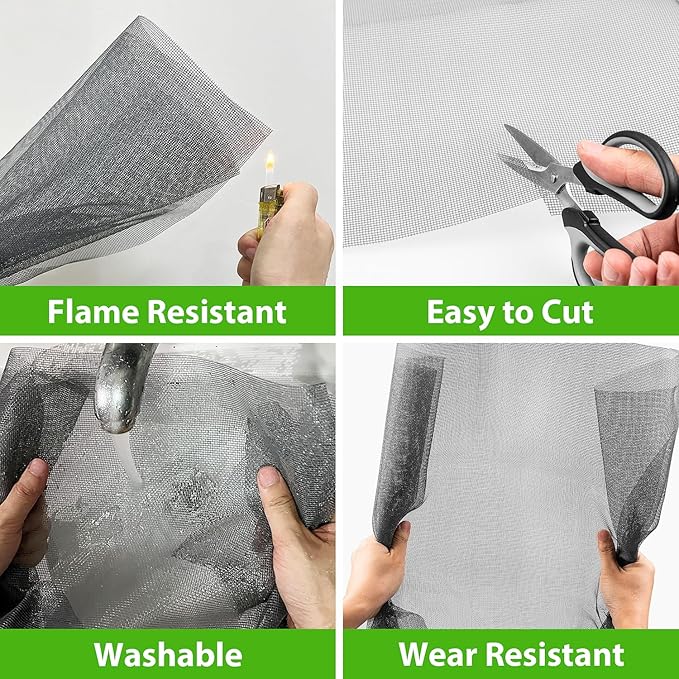 Flame Resistant

Easy to Cut

Washable

Wear Resistant